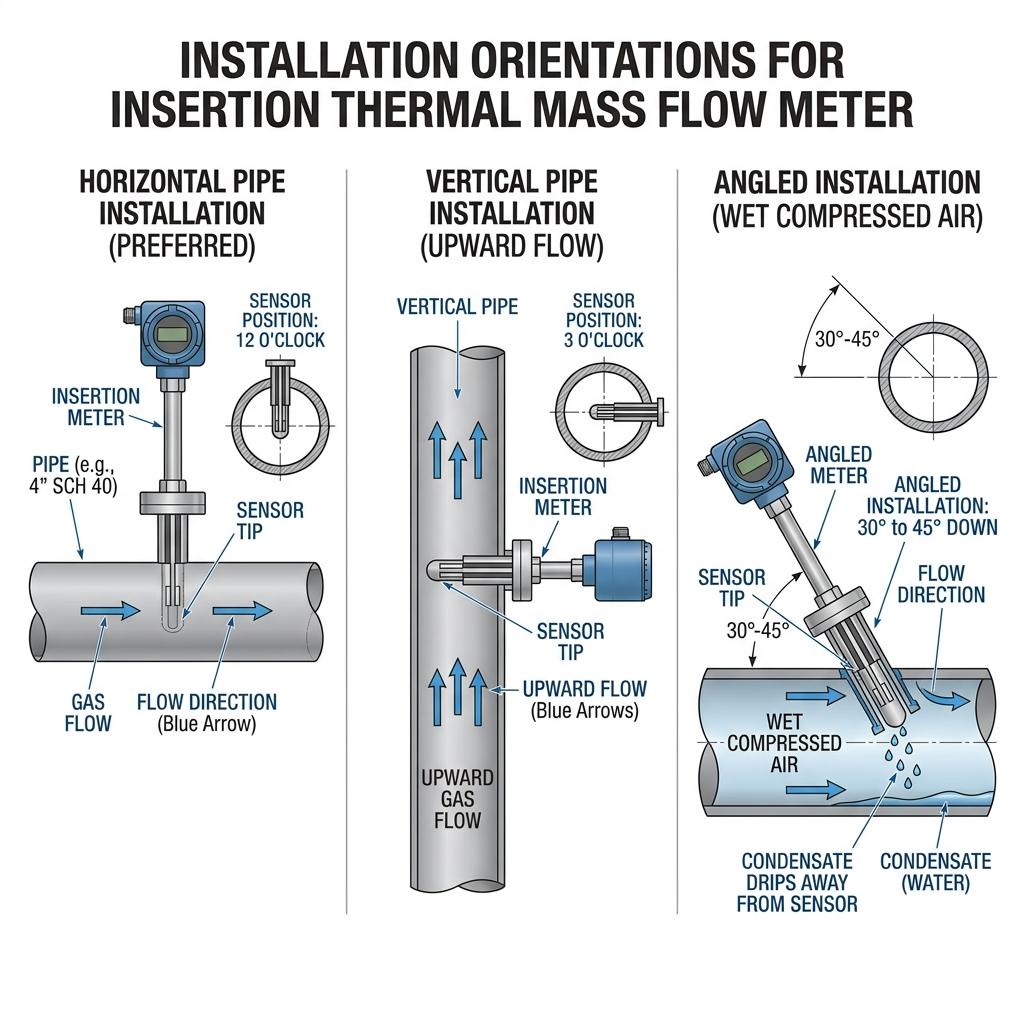 INSTALLATION ORIENTATIONS FOR INSERTION THERMAL MASS FLOW METER

HORIZONTAL PIPE INSTALLATION (PREFERRED)

SENSOR POSITION: 12 O'CLOCK

INSERTION METER

PIPE (e.g., 4" SCH 40)

SENSOR TIP

GAS FLOW

FLOW DIRECTION (Blue Arrow)

VERTICAL PIPE INSTALLATION (UPWARD FLOW)

VERTICAL PIPE

SENSOR POSITION: 3 O'CLOCK

INSERTION METER

SENSOR TIP

UPWARD FLOW (Blue Arrows)

UPWARD GAS FLOW

ANGLED INSTALLATION (WET COMPRESSED AIR)

30°-45°

ANGLED METER

ANGLED INSTALLATION: 30° to 45° DOWN

SENSOR TIP

FLOW DIRECTION

30°-45°

WET COMPRESSED AIR

CONDENSATE DRIPS AWAY FROM SENSOR

CONDENSATE (WATER)