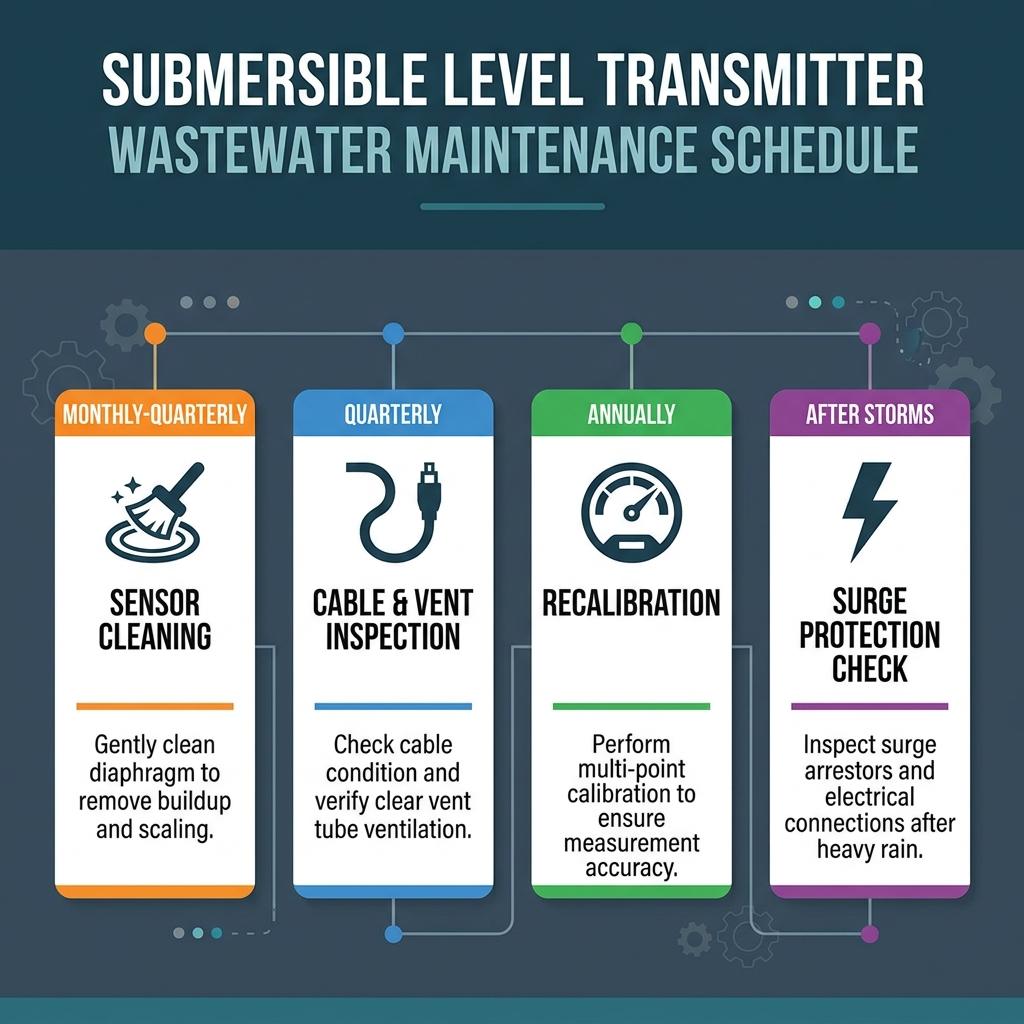 SUBMERSIBLE LEVEL TRANSMITTER
WASTEWATER MAINTENANCE SCHEDULE

MONTHLY-QUARTERLY
SENSOR CLEANING
Gently clean diaphragm to remove buildup and scaling.

QUARTERLY
CABLE & VENT INSPECTION
Check cable condition and verify clear vent tube ventilation.

ANNUALLY
RECALIBRATION
Perform multi-point calibration to ensure measurement accuracy.

AFTER STORMS
SURGE PROTECTION CHECK
Inspect surge arrestors and electrical connections after heavy rain.