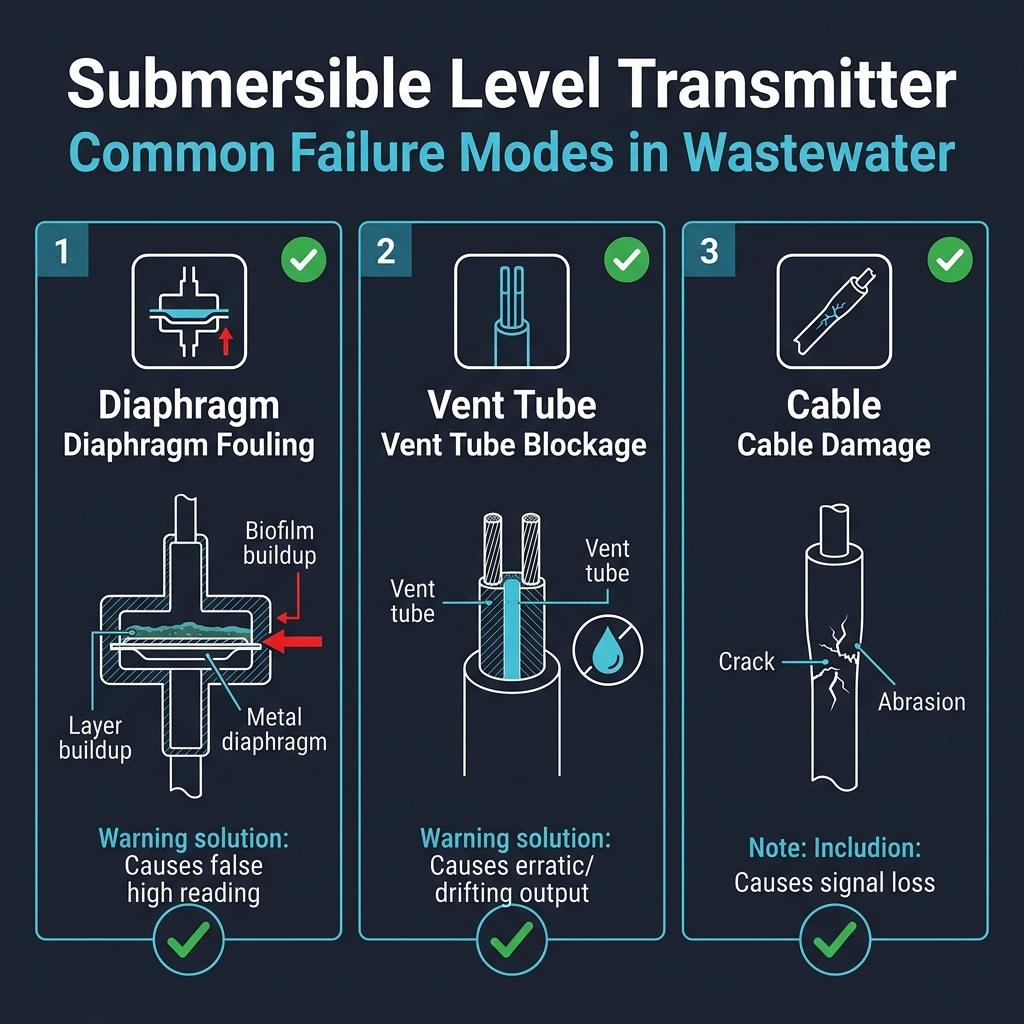 Submersible Level Transmitter
Common Failure Modes in Wastewater

1

Diaphragm
Diaphragm Fouling

Biofilm buildup
Layer buildup
Metal diaphragm

Warning solution:
Causes false high reading

2

Vent Tube
Vent Tube Blockage

Vent tube
Vent tube

Warning solution:
Causes erratic/ drifting output

3

Cable
Cable Damage

Crack
Abrasion

Note: Inclusion:
Causes signal loss