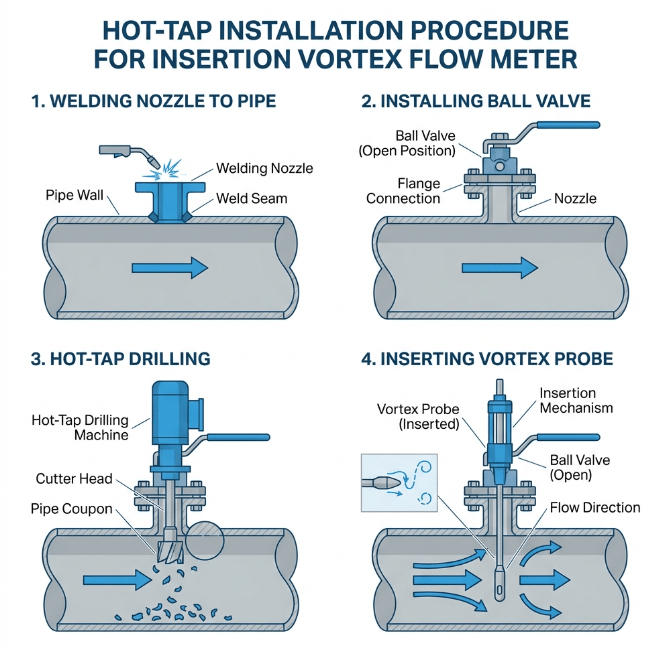 HOT-TAP INSTALLATION PROCEDURE FOR INSERTION VORTEX FLOW METER

1. WELDING NOZZLE TO PIPE

Welding Nozzle
Pipe Wall
Weld Seam

2. INSTALLING BALL VALVE

Ball Valve (Open Position)
Flange Connection
Nozzle

3. HOT-TAP DRILLING

Hot-Tap Drilling Machine
Cutter Head
Pipe Coupon

4. INSERTING VORTEX PROBE

Vortex Probe (Inserted)
Insertion Mechanism
Ball Valve (Open)
Flow Direction